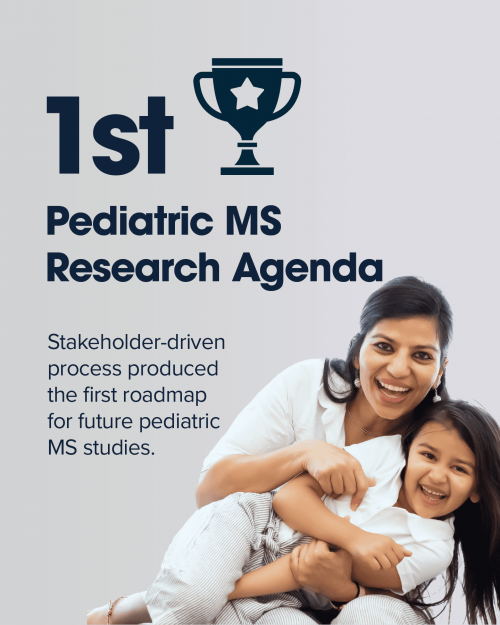 1st

Pediatric MS
Research Agenda

Stakeholder-driven process produced the first roadmap for future pediatric MS studies.